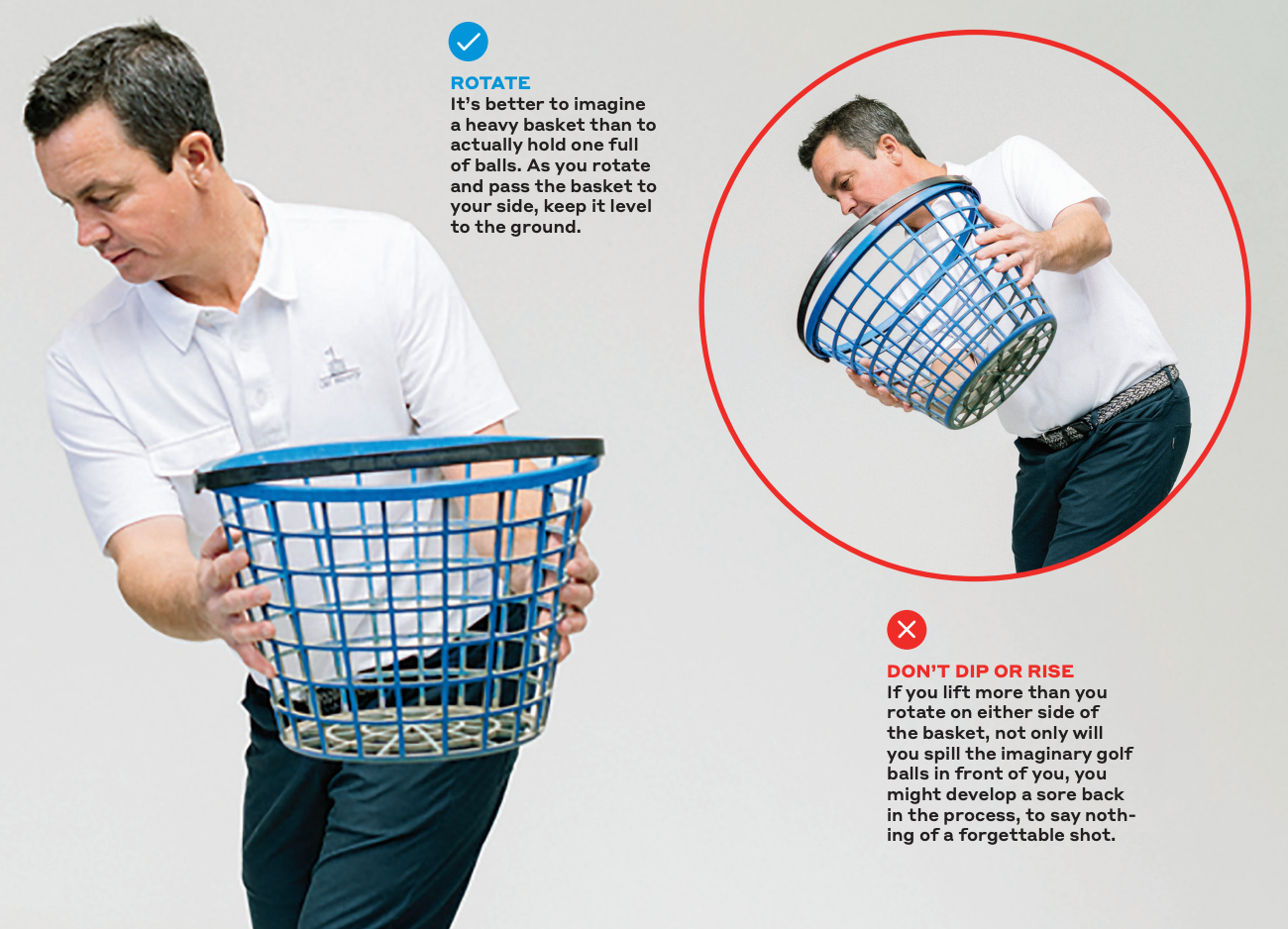 ROTATE
It's better to imagine a heavy basket than to actually hold one full of balls. As you rotate and pass the basket to your side, keep it level to the ground.

DON'T DIP OR RISE
If you lift more than you rotate on either side of the basket, not only will you spill the imaginary golf balls in front of you, you might develop a sore back in the process, to say nothing of a forgettable shot.